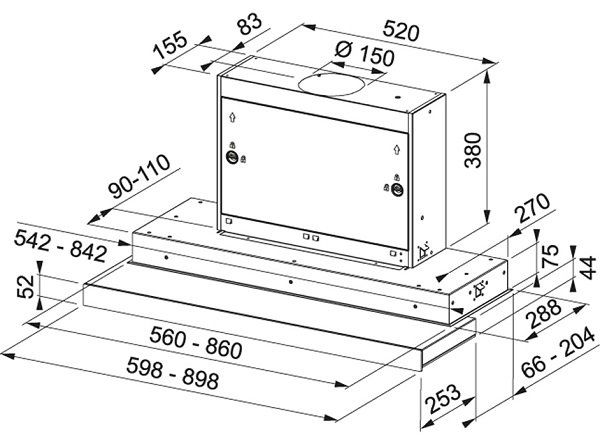 155
83
520
Ø 150
380
90-110
270
542 - 842
75
44
52
288
560 - 860
66 - 204
598 - 898
253