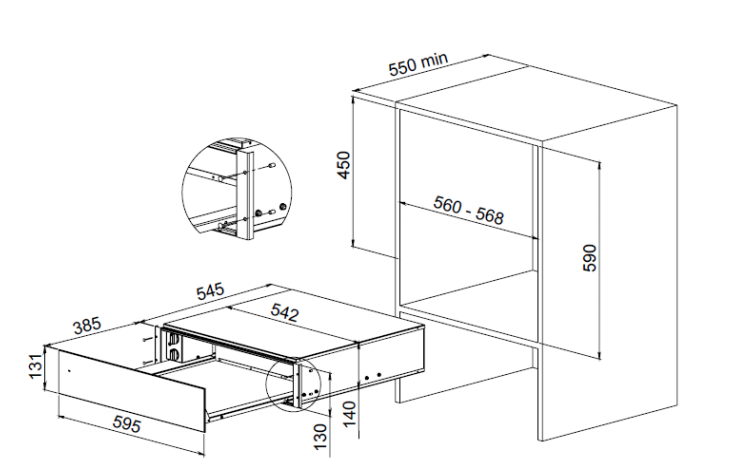 550 min
450
560 - 568
590
545
542
385
131
595
130
140