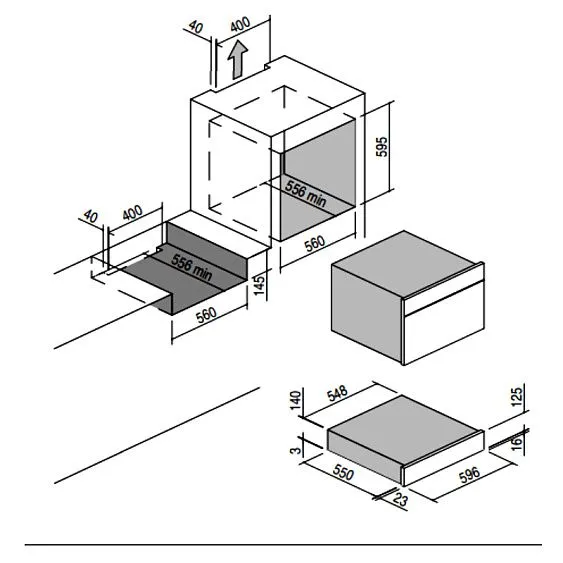 40
400
595
556 min
560
40
400
556 min
145
560
140
548
125
3
16
550
596
23