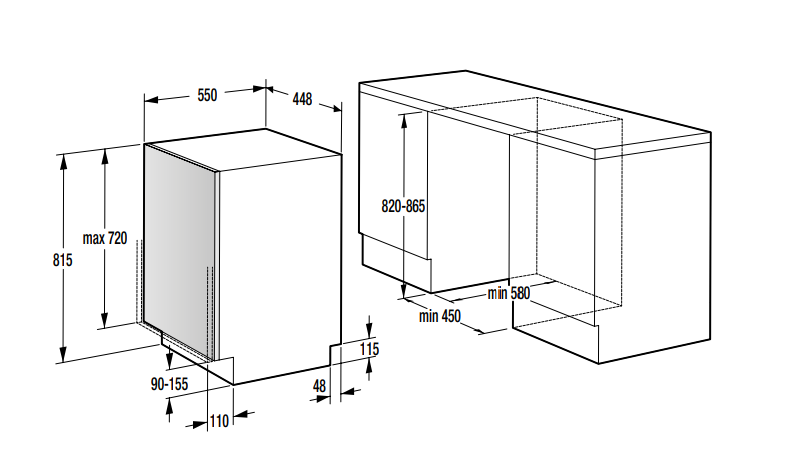 550
448
815
max 720
90-155
110
48
115
820-865
min 580
min 450