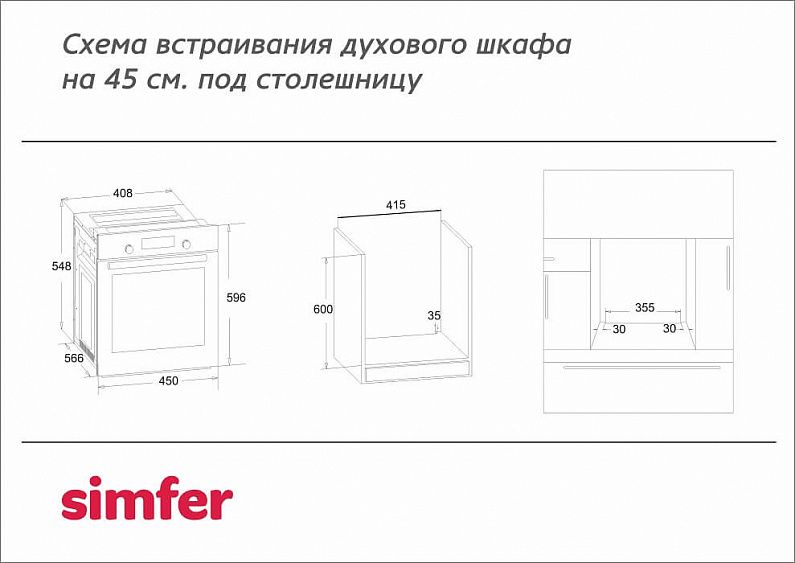 Схема встраивания духового шкафа на 45 см. под столешницу

408
548
596
566
450

415
600
35

355
30
30

simfer