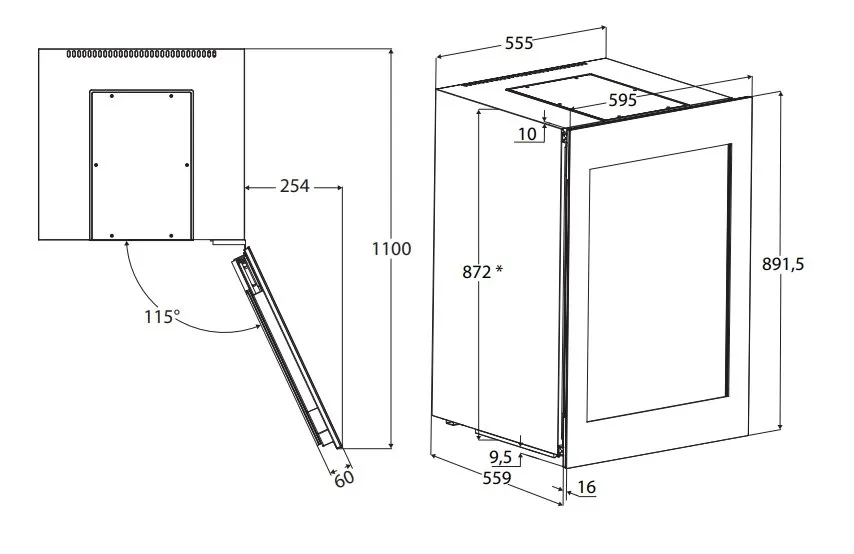 254
1100
115°
60
555
595
10
872 *
891,5
9,5
559
16