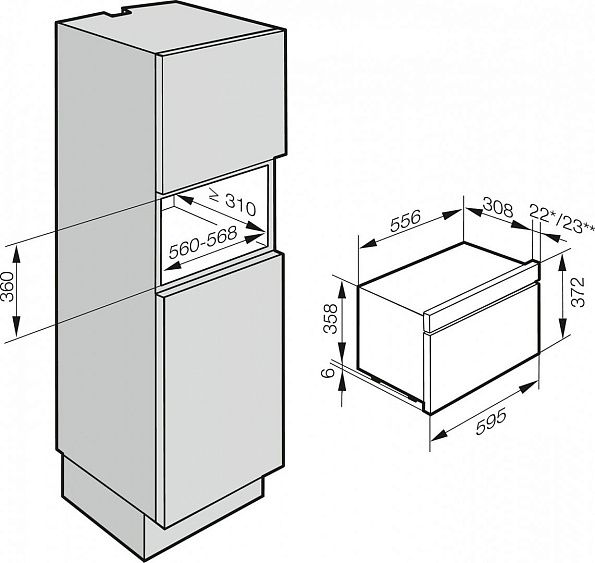 ≥ 310
560-568
360
556
308
22*/23**
372
358
6
595