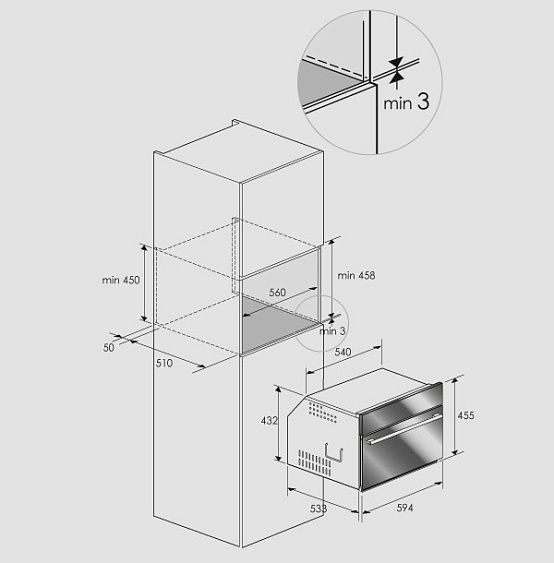 min 3

min 450

min 458

560

min 3

50

510

540

432

455

533

594