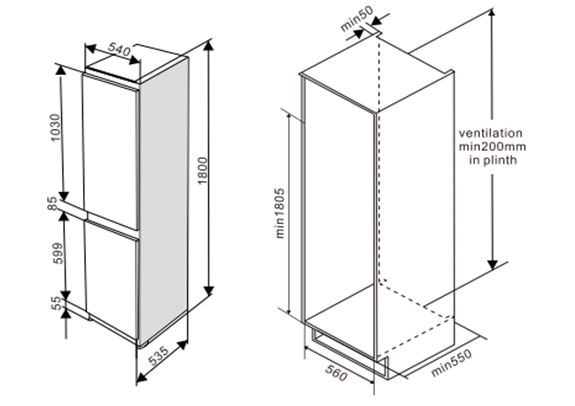 540
1030
85
599
55
1800
535
min50
ventilation
min200mm
in plinth
min1805
560
min550