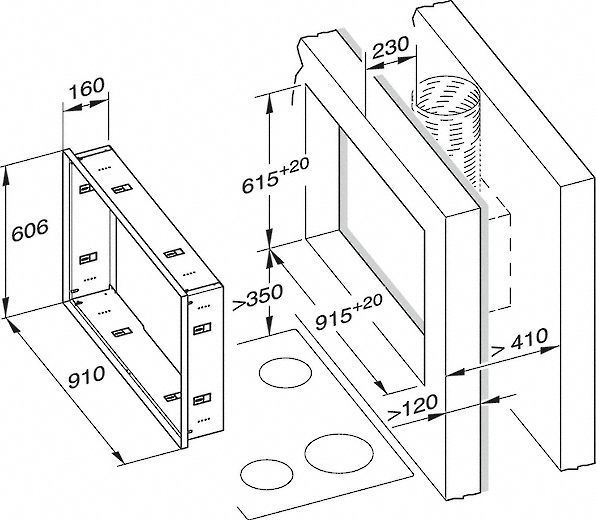 160

606

910

230

$615^{+20}$

>350

$915^{+20}$

> 410

>120