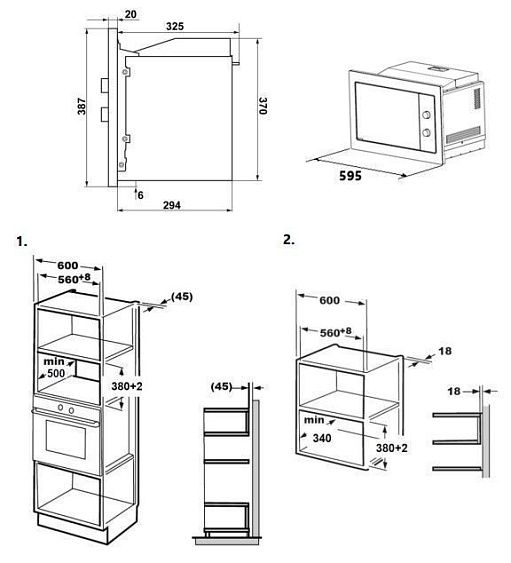 20
325
387
370
6
294
595

1.
600
$560^{+8}$
(45)
min
500
380+2
(45)

2.
600
$560^{+8}$
18
min
340
380+2
18