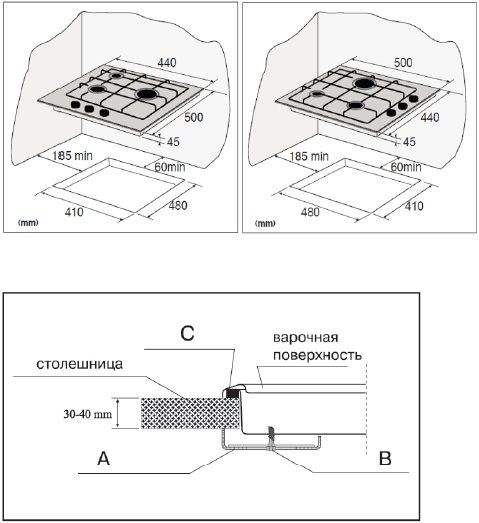 440

500

45

185 min

60min

410

480

(mm)

500

440

45

185 min

60min

480

410

(mm)

C

варочная поверхность

столешница

30-40 mm

A

B