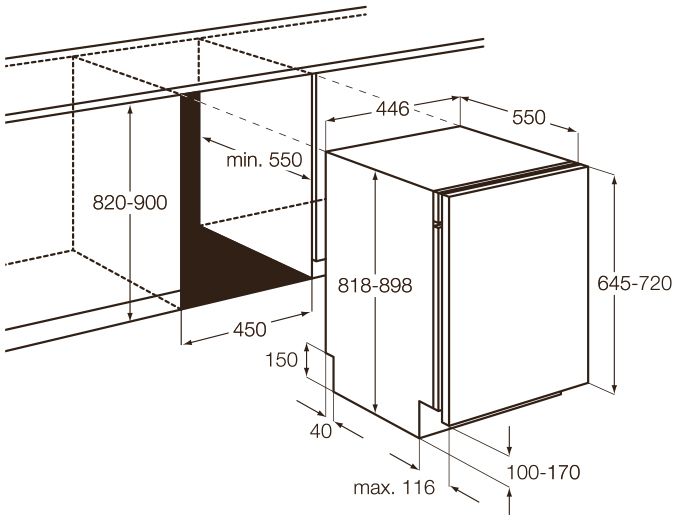 446
550
min. 550
820-900
818-898
645-720
450
150
40
100-170
max. 116