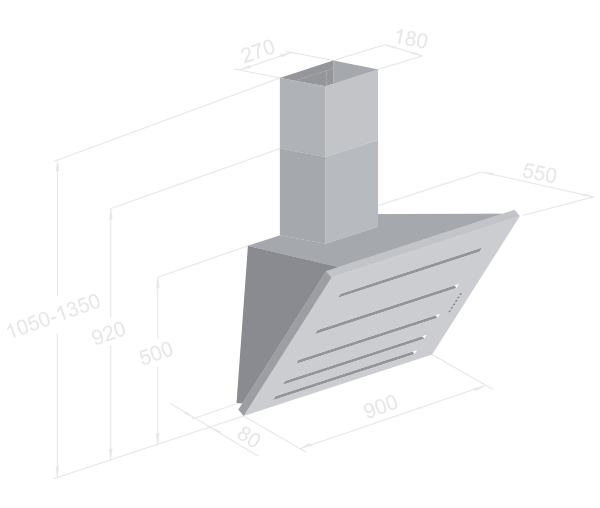 270
180
550
1050-1350
920
500
900
80