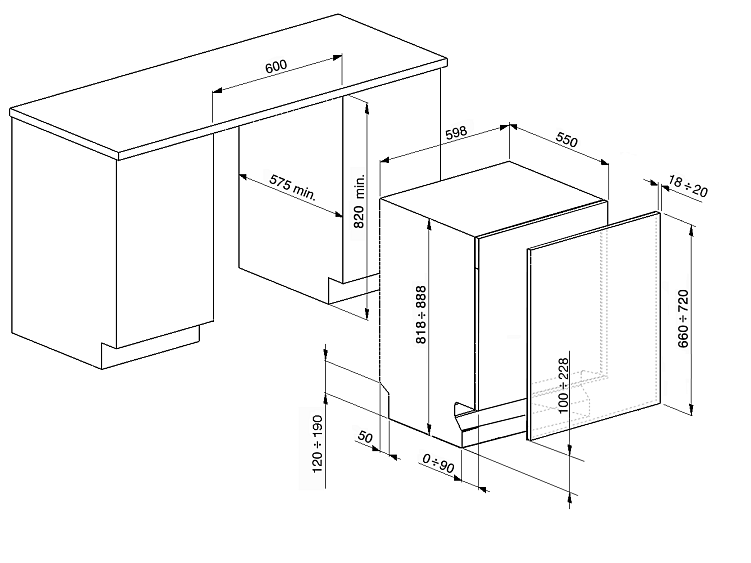 600

575 min.

820 min.

598

550

18 ÷ 20

818 ÷ 888

660 ÷ 720

100 ÷ 228

120 ÷ 190

50

0 ÷ 90