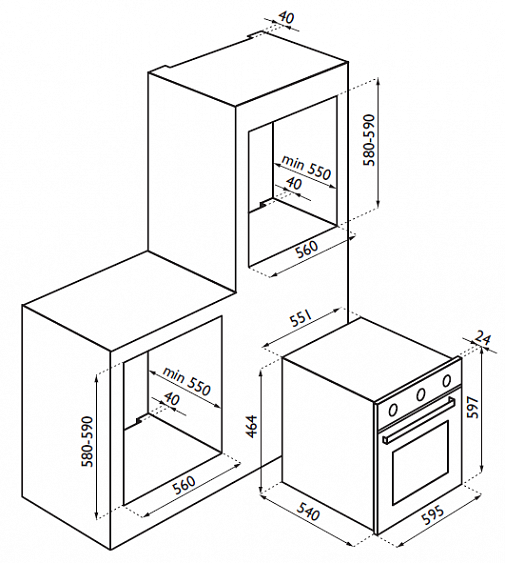 40
580-590
min 550
40
560
551
24
min 550
40
580-590
464
597
560
540
595