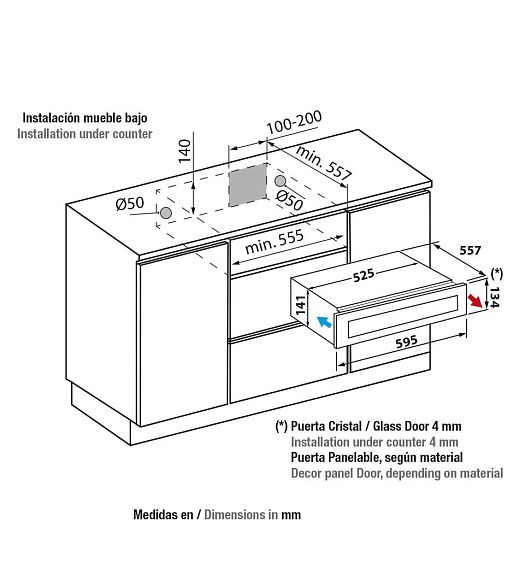 Instalación mueble bajo
Installation under counter

100-200
140
min. 557
Ø50
Ø50
min. 555
557
525
(*)
134
141
595

(*) Puerta Cristal / Glass Door 4 mm
Installation under counter 4 mm
Puerta Panelable, según material
Decor panel Door, depending on material

Medidas en / Dimensions in mm