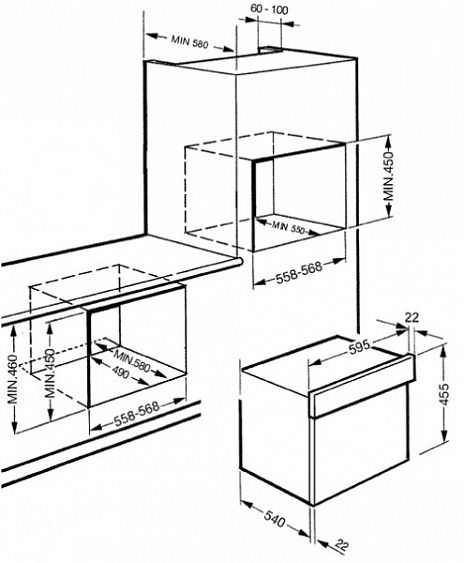 60 - 100
MIN 580
MIN.450
MIN 550
558-568
22
595
455
MIN.460
MIN.450
MIN.580
490
558-568
540
22