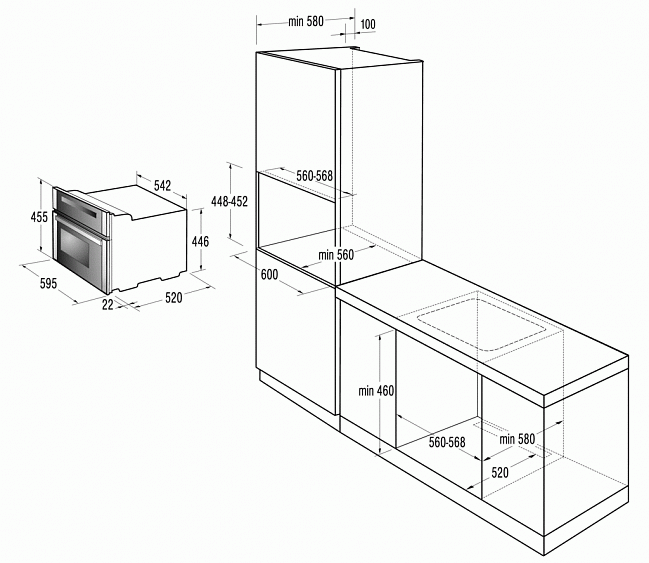 min 580
100
542
455
446
595
22
520
448-452
560-568
min 560
600
min 460
560-568
min 580
520