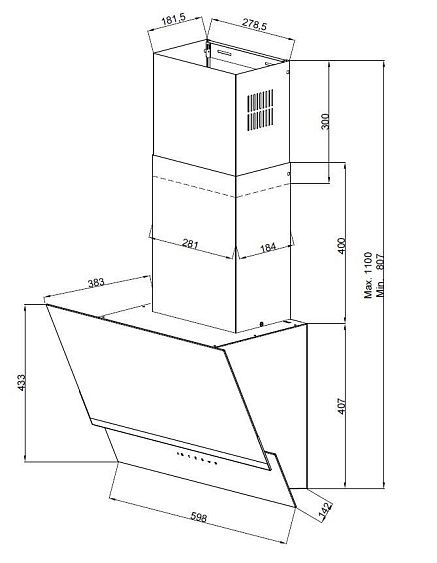 181,5
278,5
300
281
184
400
Max. 1100
Min 807
383
433
407
598
142