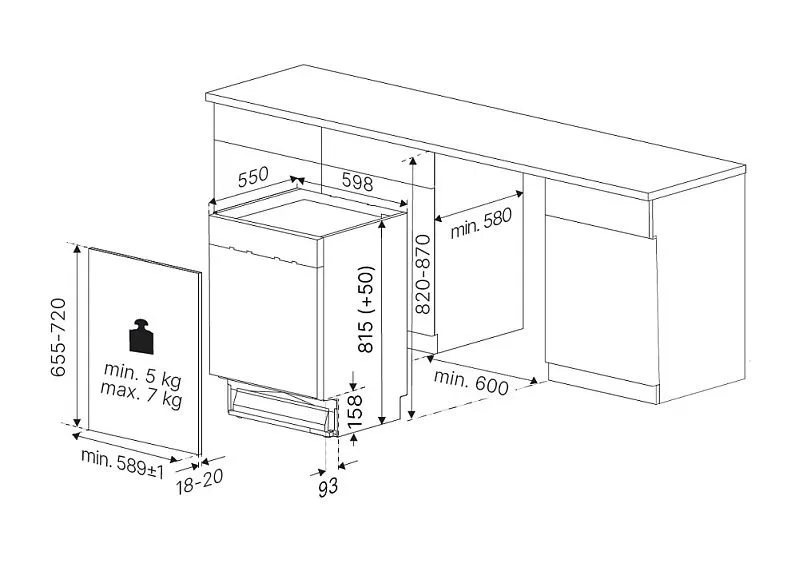 550
598
min. 580
820-870
815 (+50)
655-720
min. 5 kg
max. 7 kg
158
min. 600
min. 589±1
18-20
93