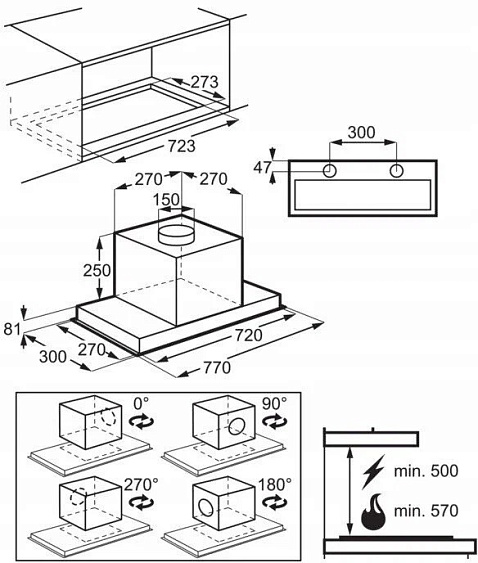 273

723

300

47

270 270

150

250

81

300 270

720

770

0°

90°

270°

180°

min. 500

min. 570