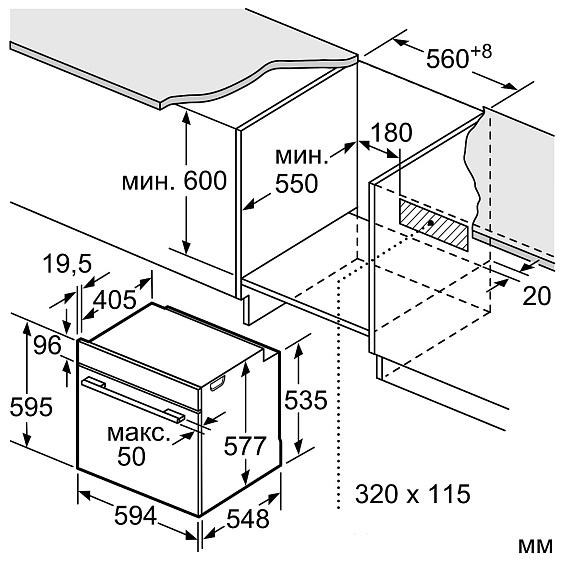 $560^{+8}$

180

мин. 600

мин.
550

19,5

405

20

96

595

535

макс.
50

577

320 x 115

594

548

мм