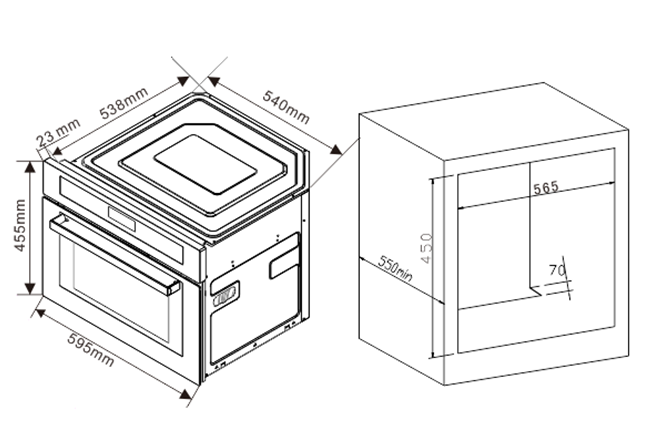 538mm
540mm
23 mm
455mm
595mm
565
450
550min
70