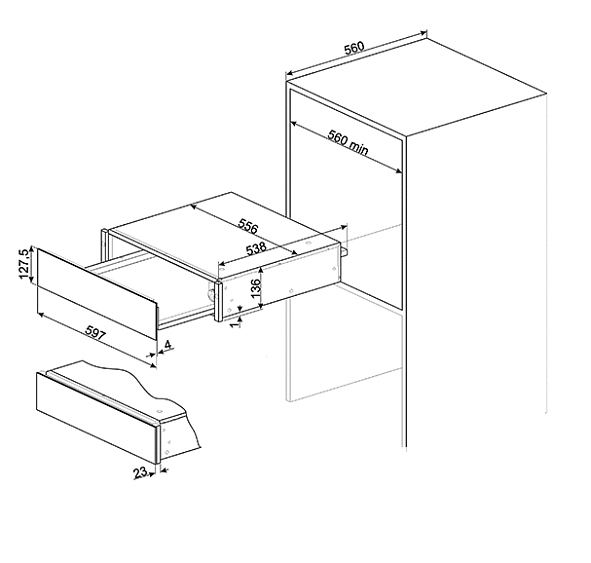 560
560 min
556
538
127,5
136
1
597
4
23