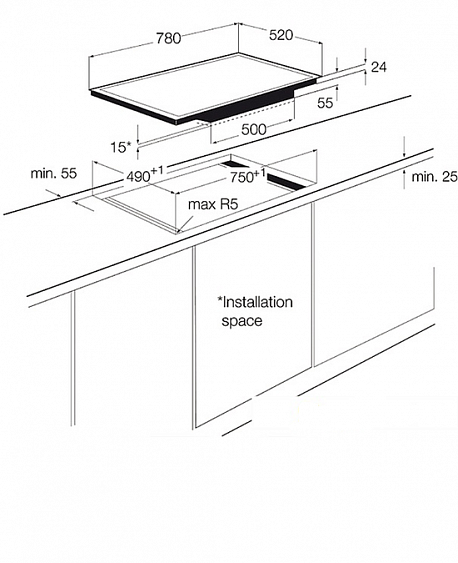 780

520

24

55

500

15*

min. 55

$490^{+1}$

$750^{+1}$

min. 25

max R5

*Installation space