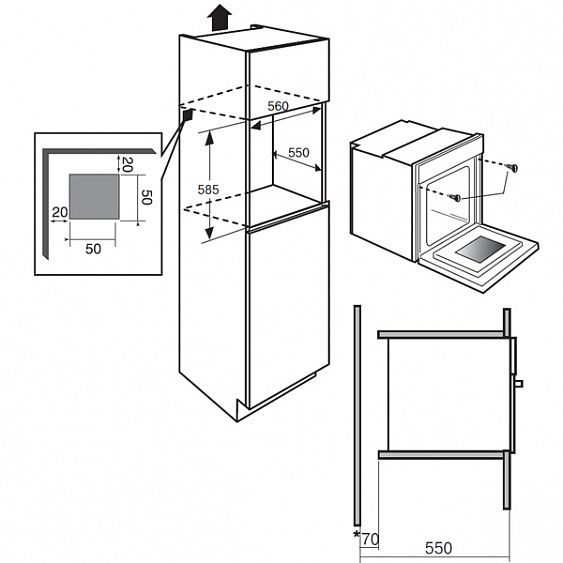 560
550
585
20
50
20
50
*70
550