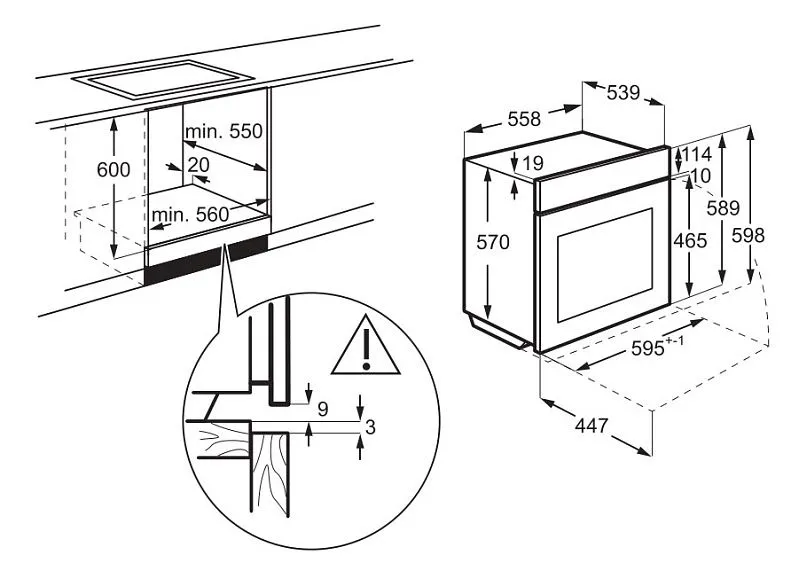 600
min. 550
20
min. 560
9
3
558
539
19
114
10
570
465
589
598
$595^{+-1}$
447