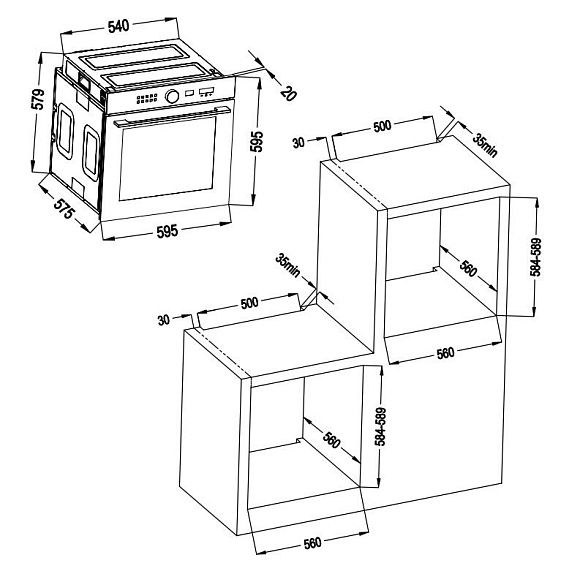 540
579
20
595
575
595
30
500
35min
584-589
560
560
35min
30
500
584-589
560
560