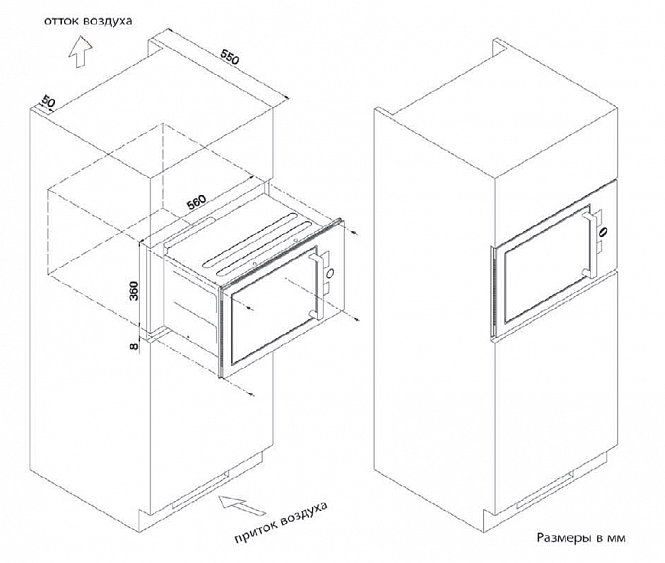 отток воздуха

550

50

560

360

8

приток воздуха

Размеры в мм