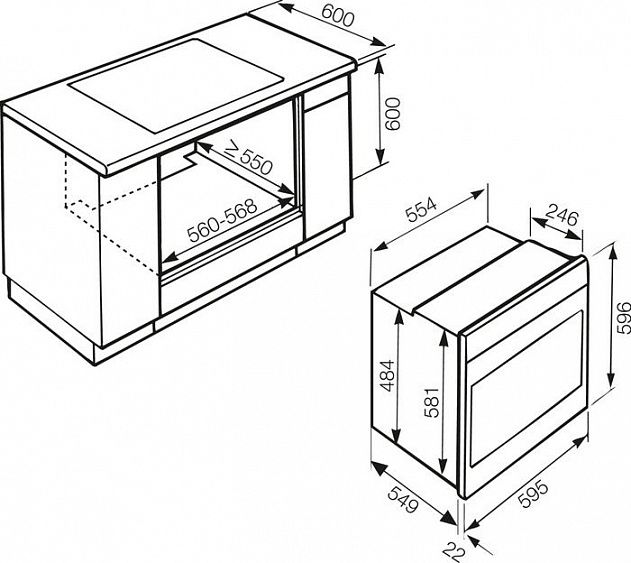 600
600
$\geq 550$
560-568
554
246
596
484
581
549
595
22