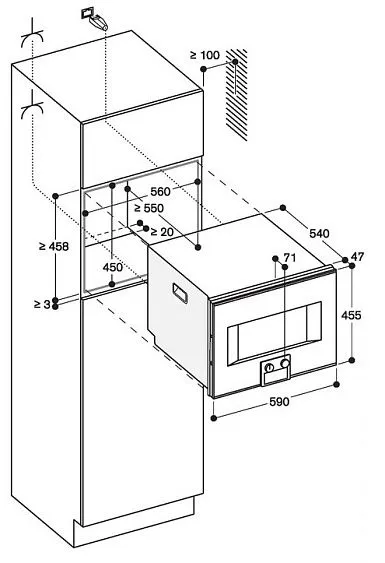 ≥ 100

560

≥ 550

≥ 20

≥ 458

450

≥ 3

540

71

47

455

590