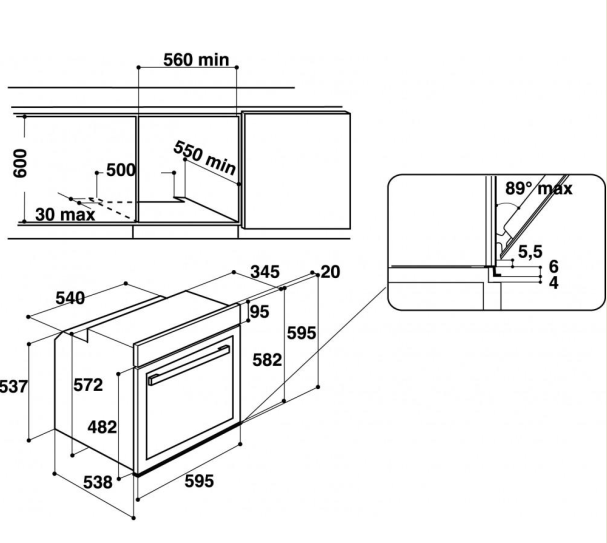 560 min
600
500
550 min
30 max
89° max
5,5
6
4
345
20
540
95
595
582
537
572
482
538
595