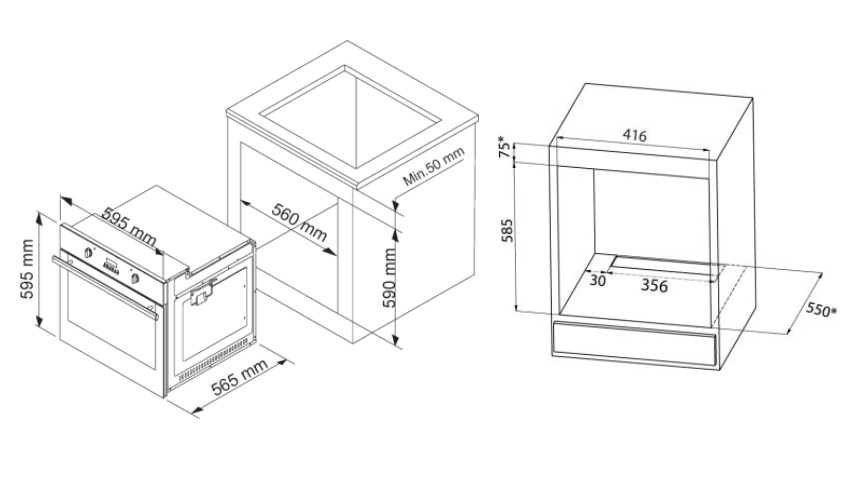 595 mm
595 mm
565 mm
560 mm
Min.50 mm
590 mm
416
75*
585
30
356
550*