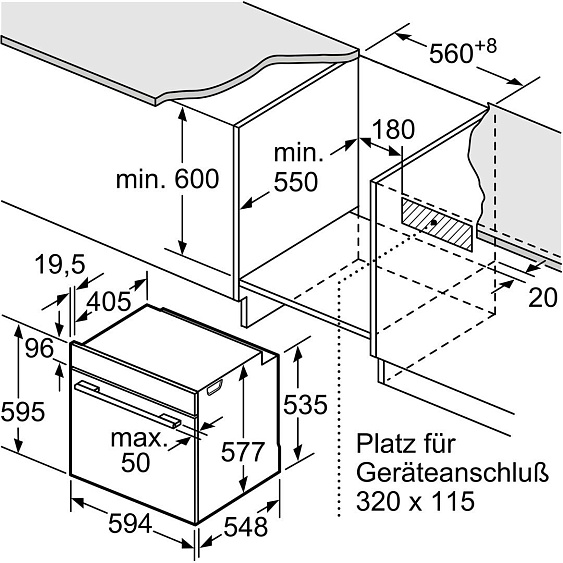 $560^{+8}$

180

min. 600

min.
550

19,5

405

20

96

595

535

max.
50

577

594

548

Platz für
Geräteanschluß
320 x 115