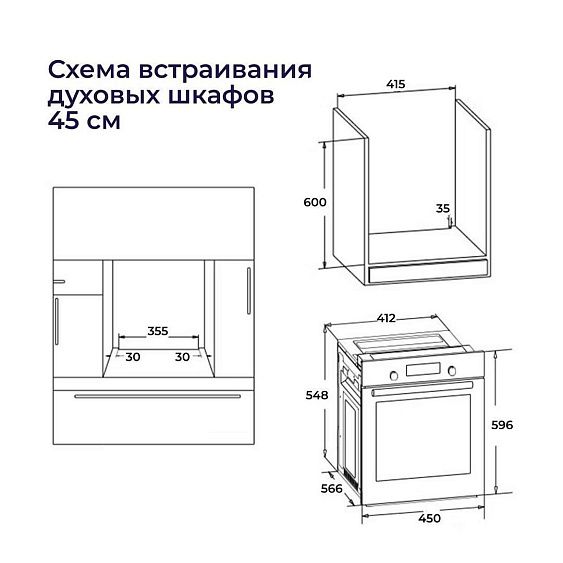 Схема встраивания духовых шкафов 45 см

415

600

35

355

30

30

412

548

596

566

450