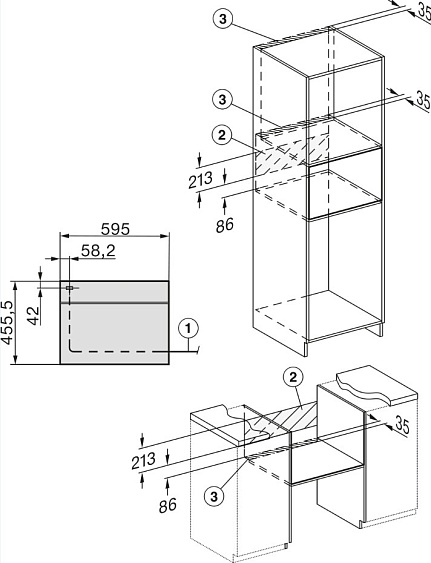 3
35
3
35
2
213
86
595
58,2
455,5
42
1
2
35
213
3
86