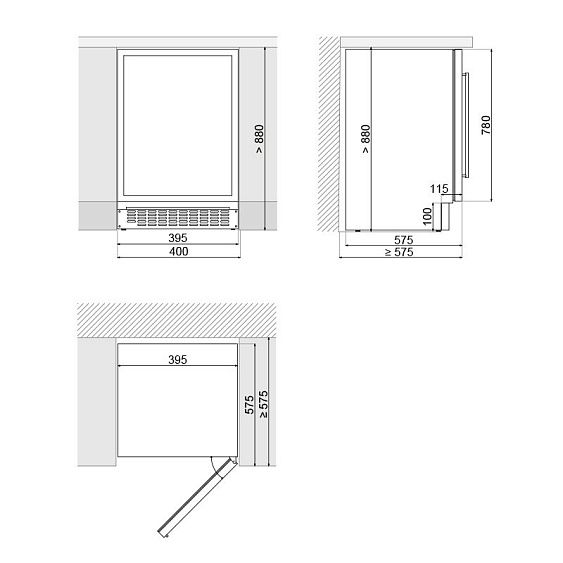 > 880

395

400

> 880

780

115

100

575

≥ 575

395

575

≥ 575