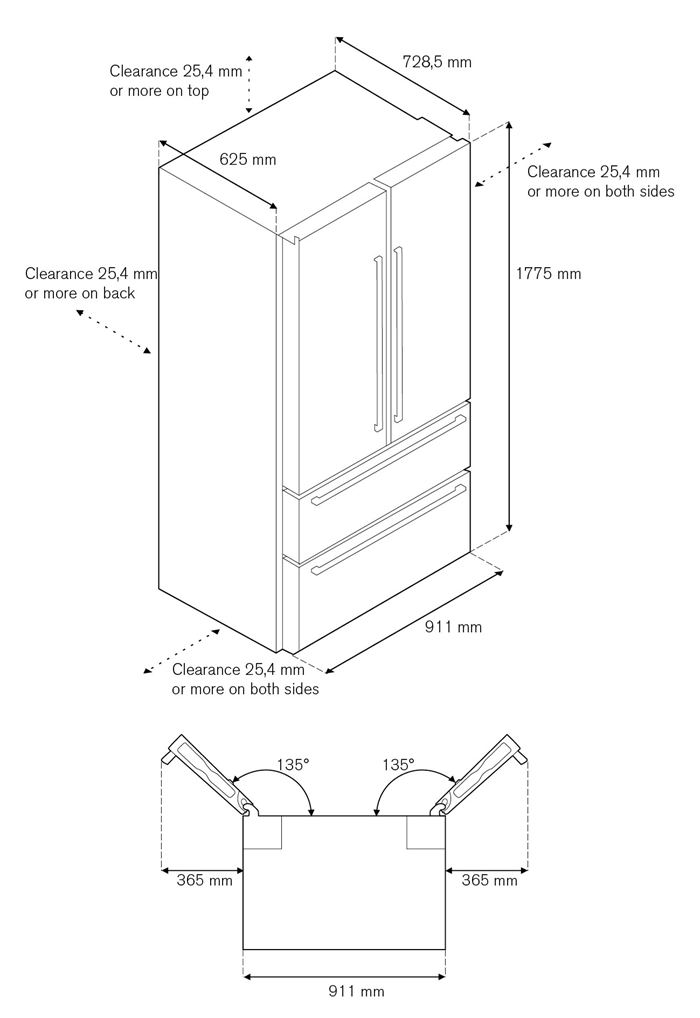 Clearance 25,4 mm
or more on top

728,5 mm

625 mm

Clearance 25,4 mm
or more on both sides

Clearance 25,4 mm
or more on back

1775 mm

911 mm

Clearance 25,4 mm
or more on both sides

135°

135°

365 mm

365 mm

911 mm