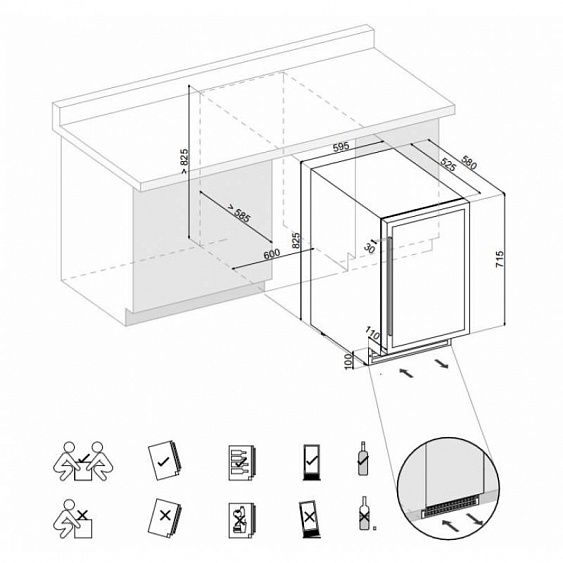 > 825
> 585
600
825
595
525
580
30
715
110
100