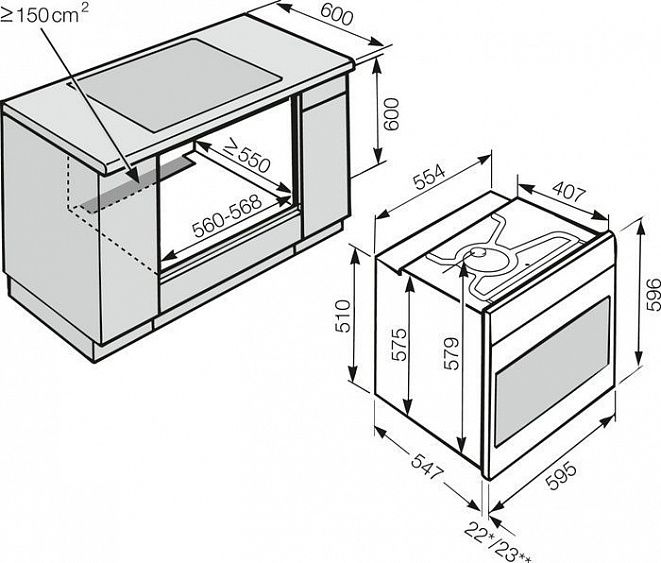 $\geq 150\,cm^2$
600
600
$\geq 550$
560-568
554
407
510
575
579
596
547
595
22*/23**