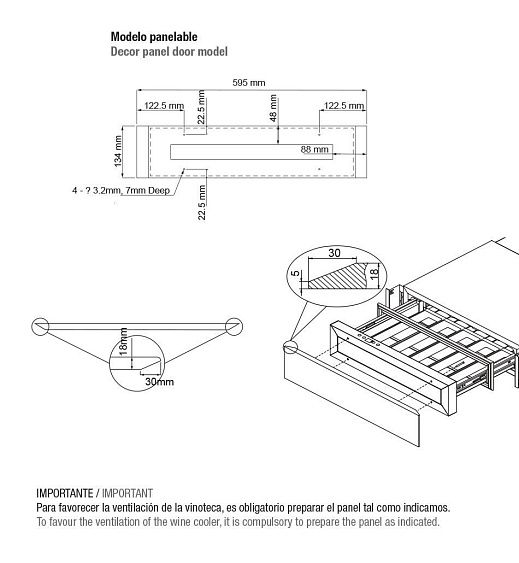 Modelo panelable
Decor panel door model

595 mm
122.5 mm
22.5 mm
48 mm
122.5 mm
134 mm
88 mm
4 - ? 3.2mm, 7mm Deep
22.5 mm

30
5
18

18mm
30mm

IMPORTANTE / IMPORTANT
Para favorecer la ventilación de la vinoteca, es obligatorio preparar el panel tal como indicamos.
To favour the ventilation of the wine cooler, it is compulsory to prepare the panel as indicated.