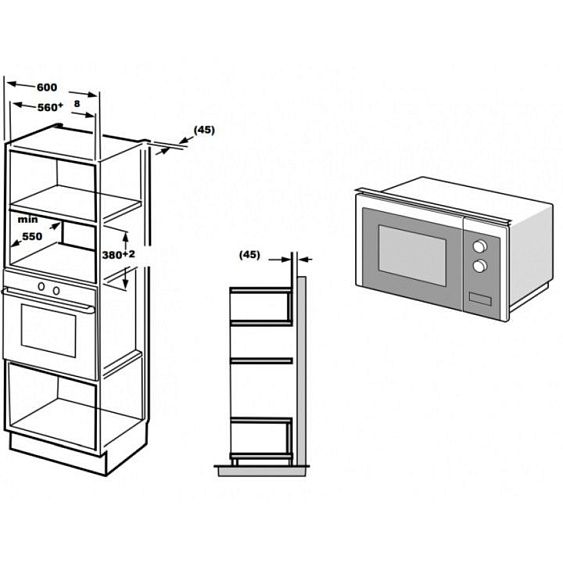 600
560+
8
(45)
min
550
380+2
(45)