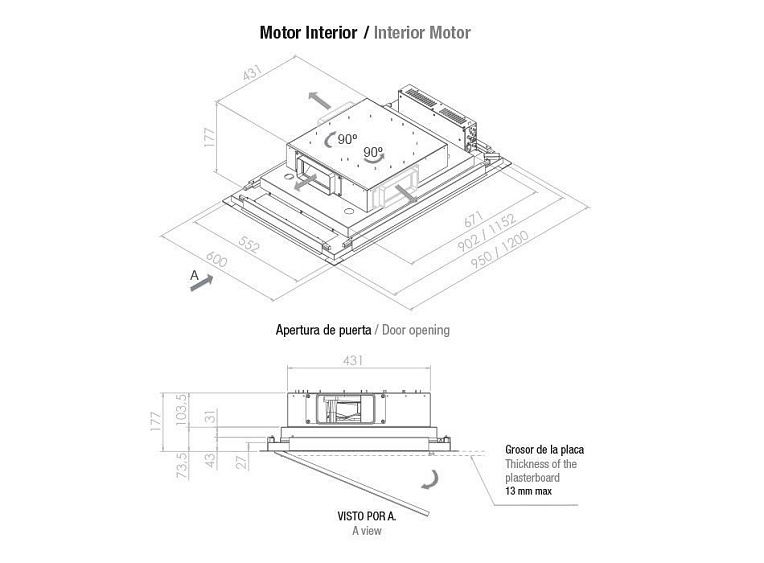 Motor Interior / Interior Motor

431
177
90º
90º
671
902 / 1152
950 / 1200
552
600
A

Apertura de puerta / Door opening

431
177
103,5
31
73,5
43
27

Grosor de la placa
Thickness of the plasterboard
13 mm max

VISTO POR A.
A view