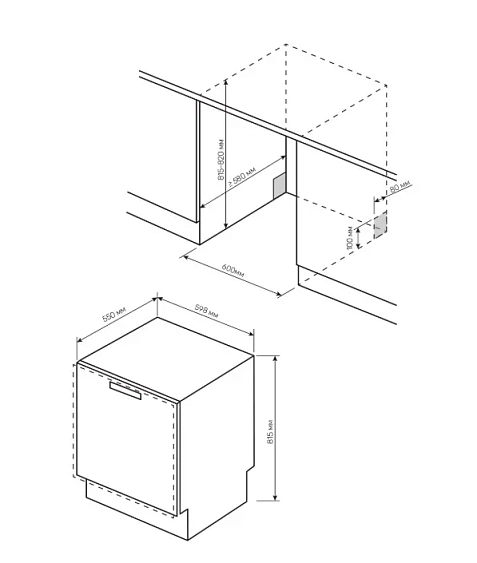 815-820 мм
≥ 580 мм
80 мм
100 мм
600мм
550 мм
598 мм
815 мм