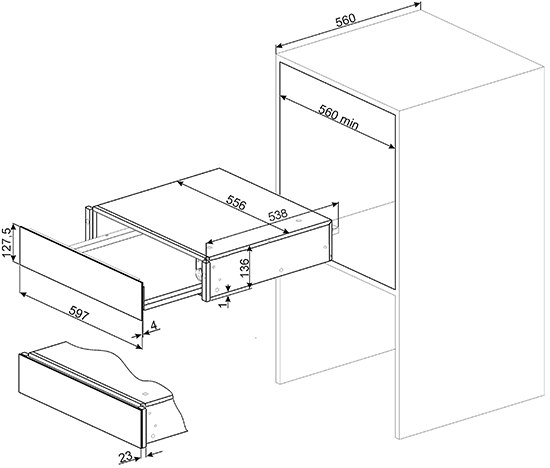 560

560 min

556

538

127.5

136

1

597

4

23