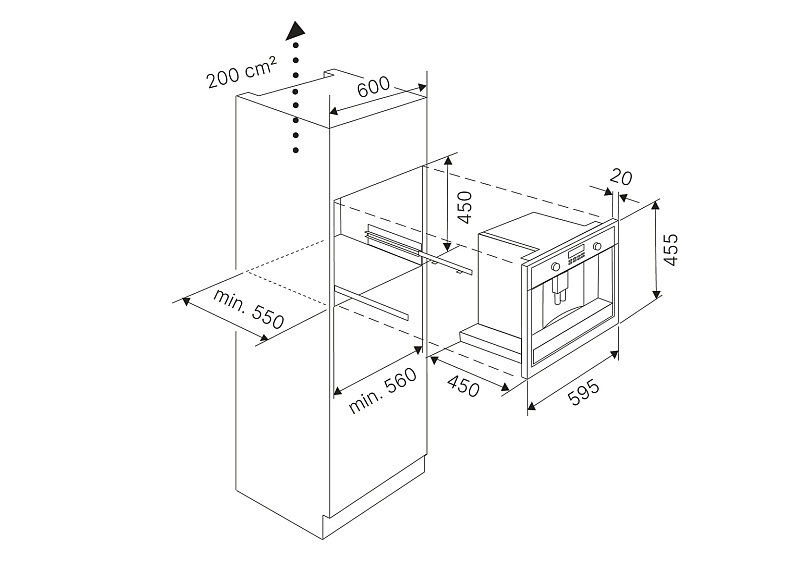 200 cm²
600
450
20
455
min. 550
min. 560
450
595