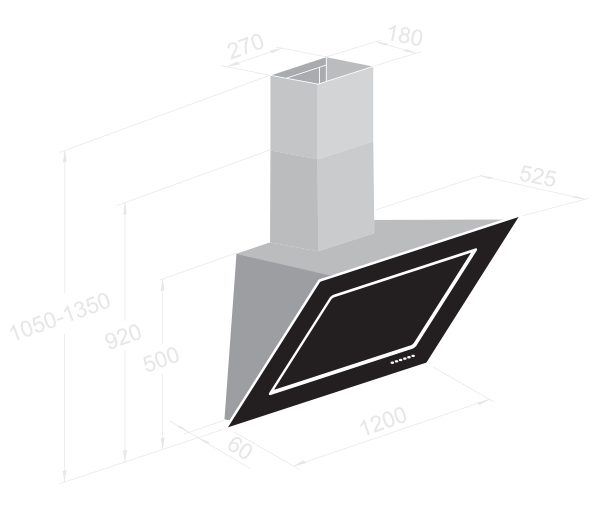 270
180
525
1050-1350
920
500
60
1200