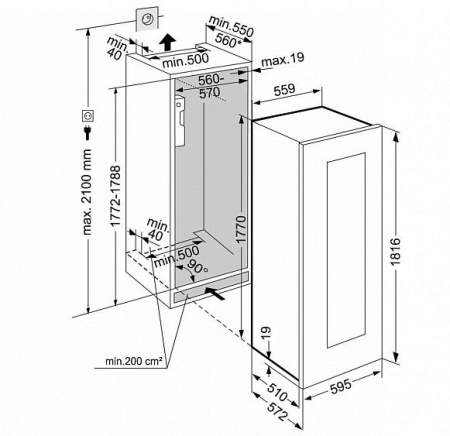 min.550
560*
min. 40
min.500
max.19
560-570
559
max. 2100 mm
1772-1788
1770
1816
min. 40
min.500
90°
19
min.200 cm²
510
572
595