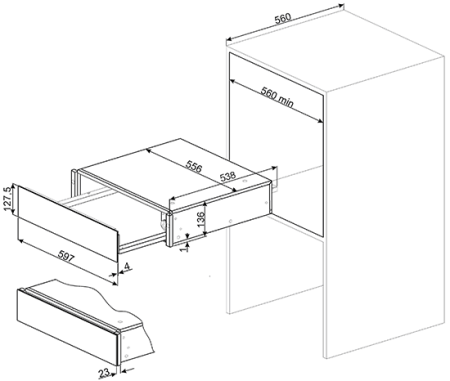 560

560 min

556

538

127.5

136

1

597

4

23